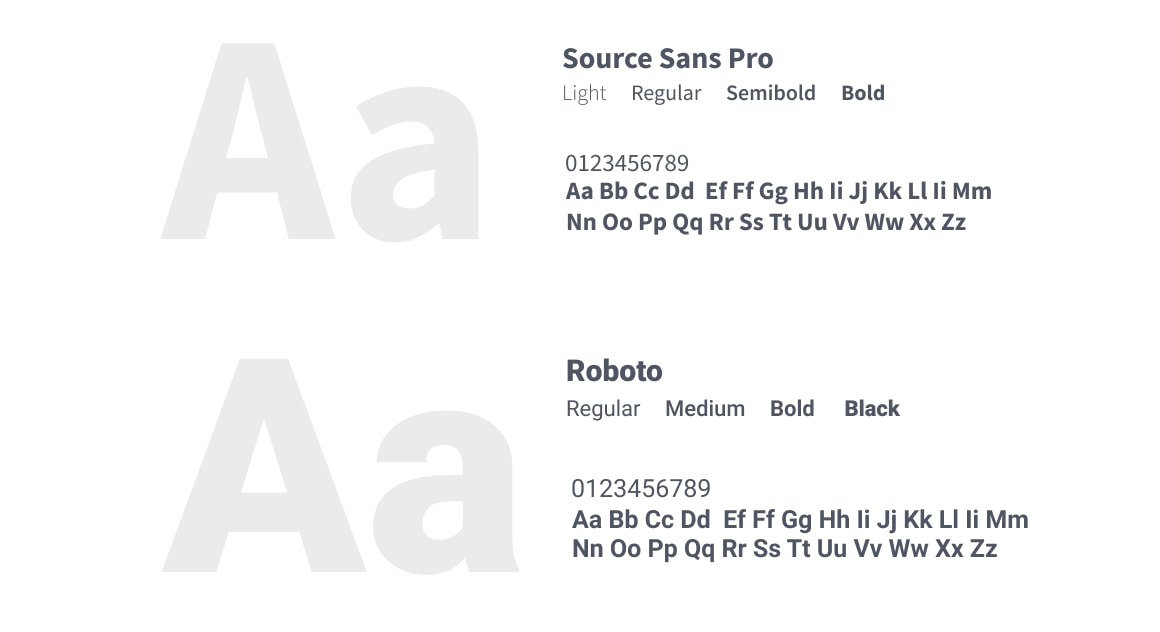 Aa

Source Sans Pro
Light Regular Semibold Bold

0123456789
Aa Bb Cc Dd Ef Ff Gg Hh Ii Jj Kk Ll Ii Mm
Nn Oo Pp Qq Rr Ss Tt Uu Vv Ww Xx Zz

Aa

Roboto
Regular Medium Bold Black

0123456789
Aa Bb Cc Dd Ef Ff Gg Hh Ii Jj Kk Ll Ii Mm
Nn Oo Pp Qq Rr Ss Tt Uu Vv Ww Xx Zz